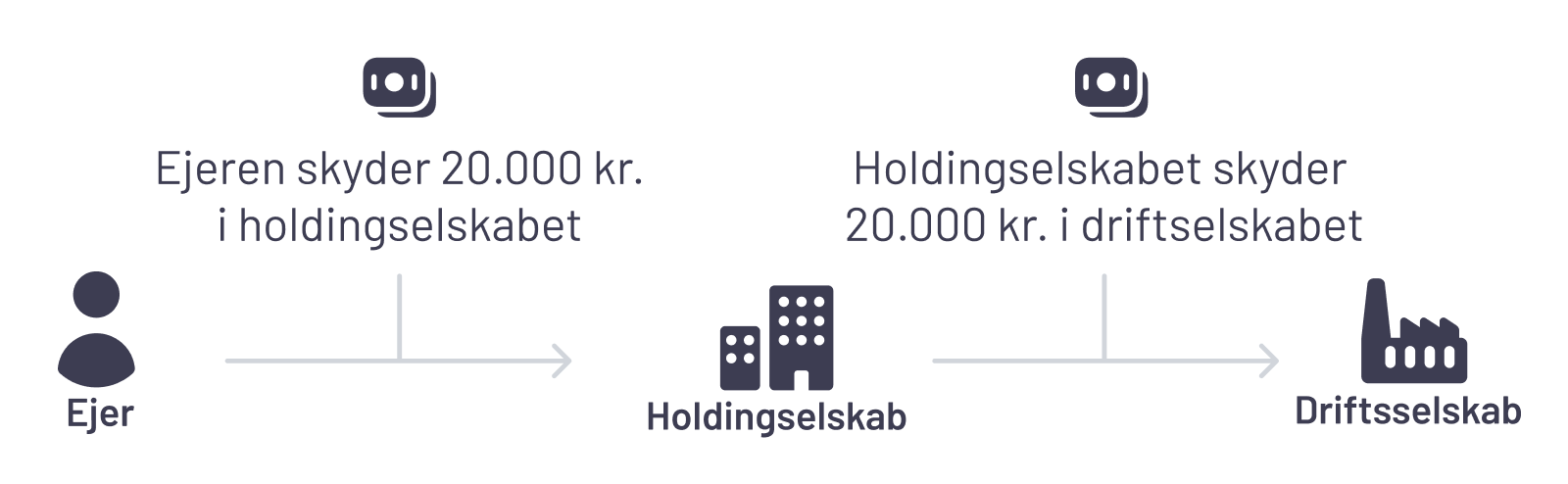 Ejeren skyder 20.000 kr. i holdingselskabet

Holdingselskabet skyder 20.000 kr. i driftselskabet

Ejer

Holdingselskab

Driftsselskab